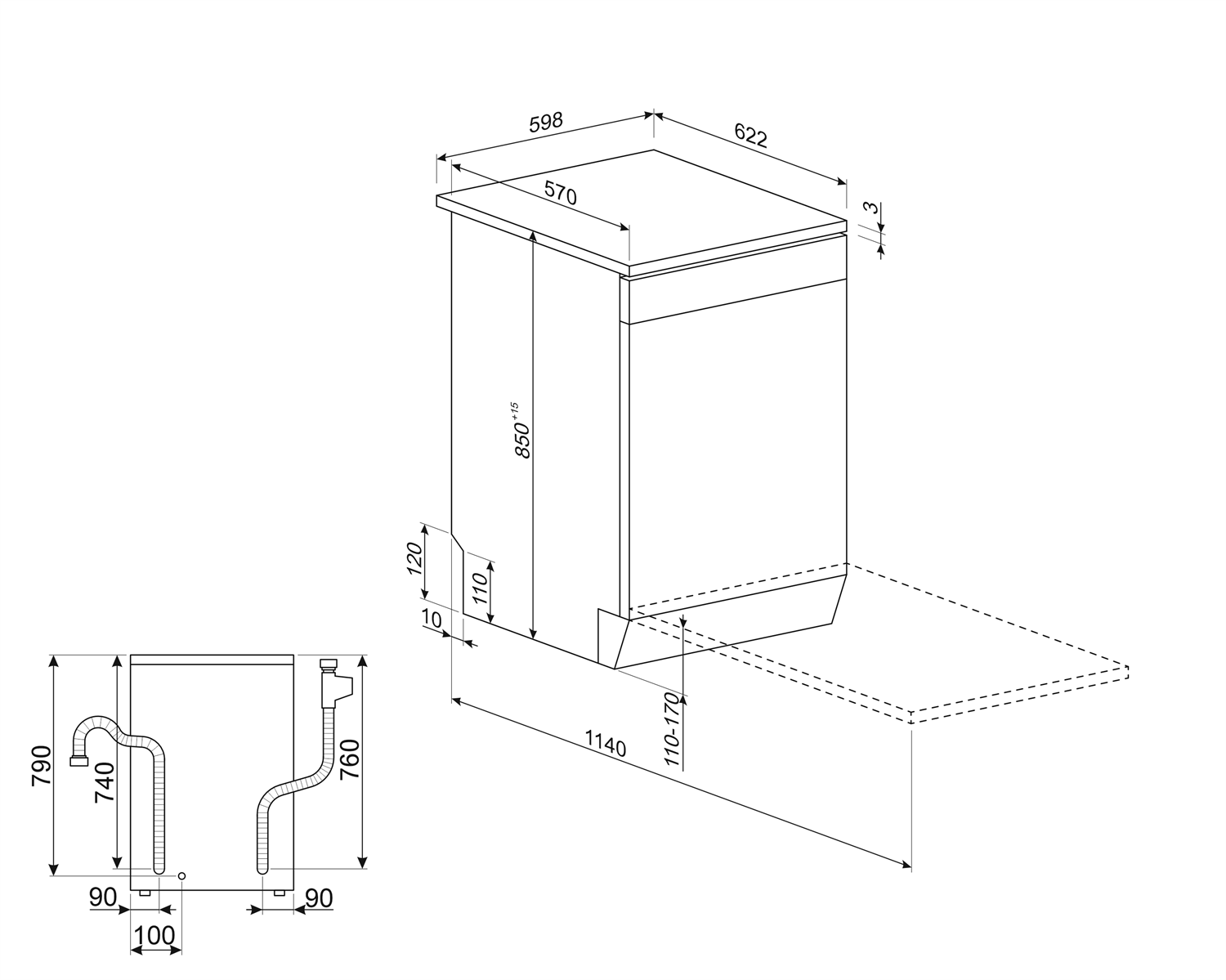 598
622
570
3
$850^{+15}$
120
110
10
110-170
1140
790
740
760
90
90
100